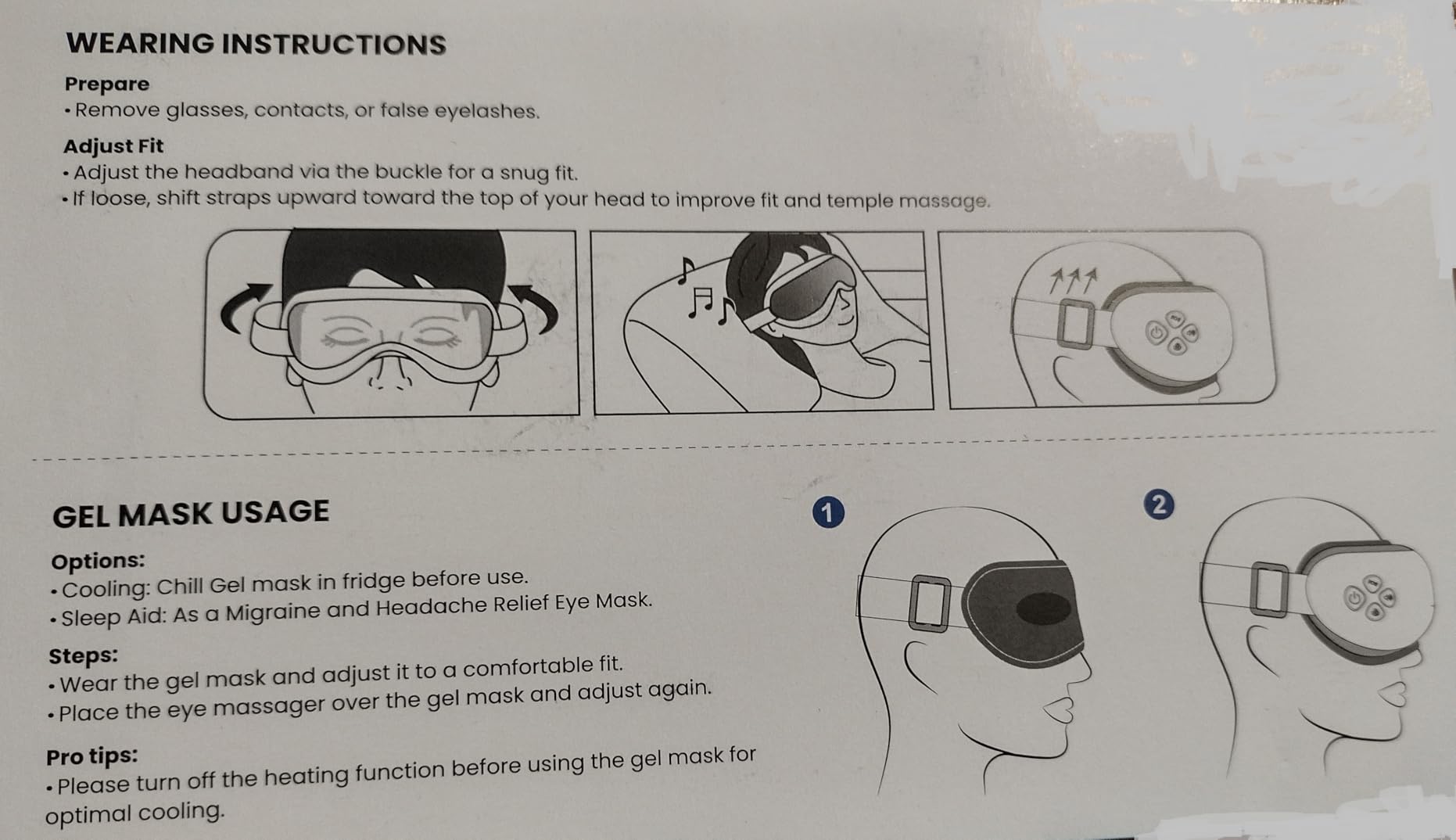 WEARING INSTRUCTIONS

Prepare
• Remove glasses, contacts, or false eyelashes.

Adjust Fit
• Adjust the headband via the buckle for a snug fit.
• If loose, shift straps upward toward the top of your head to improve fit and temple massage.

GEL MASK USAGE

Options:
• Cooling: Chill Gel mask in fridge before use.
• Sleep Aid: As a Migraine and Headache Relief Eye Mask.

Steps:
• Wear the gel mask and adjust it to a comfortable fit.
• Place the eye massager over the gel mask and adjust again.

Pro tips:
• Please turn off the heating function before using the gel mask for optimal cooling.

1

2