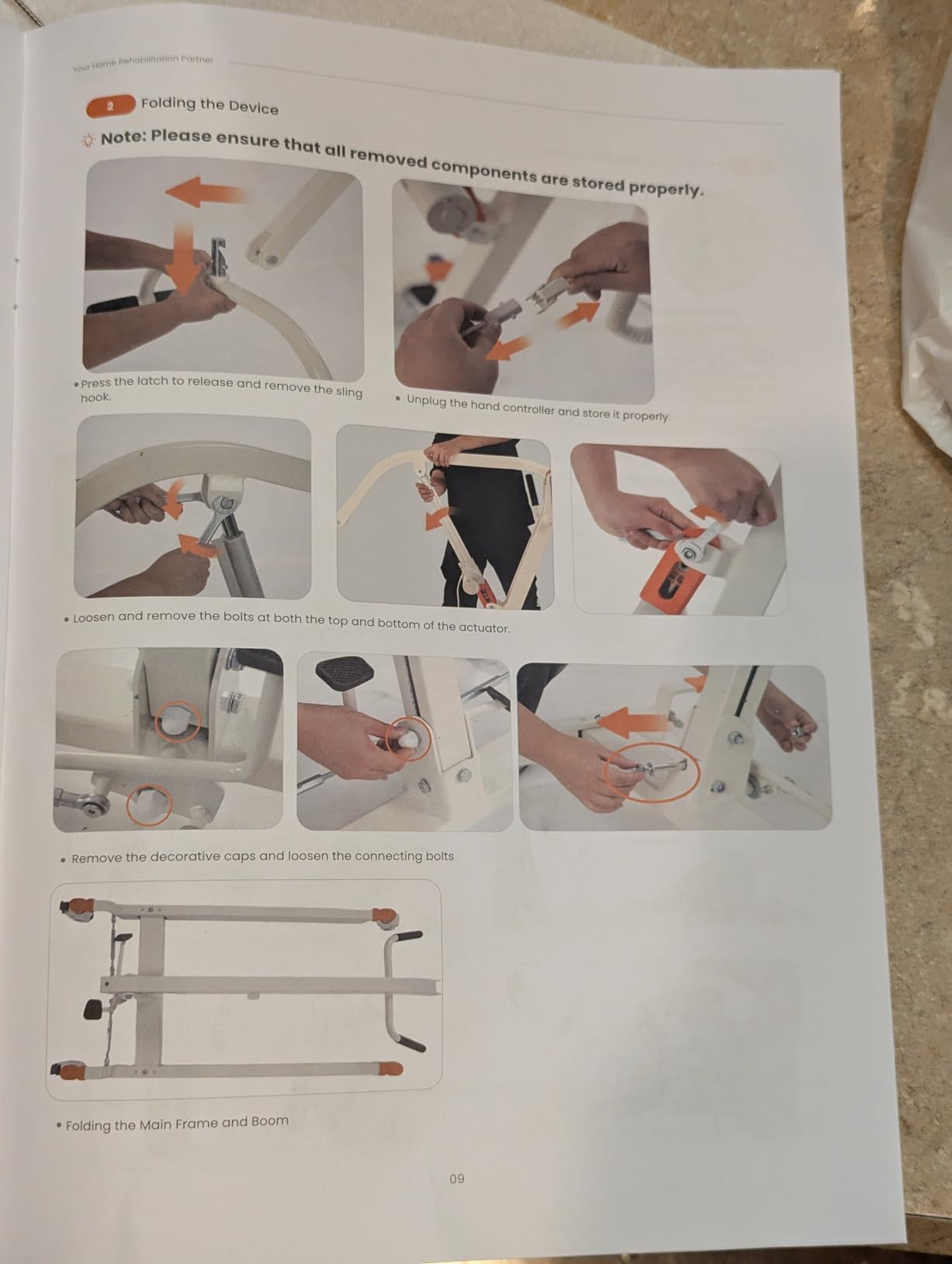 Your Home Rehabilitation Partner

2 Folding the Device

Note: Please ensure that all removed components are stored properly.

• Press the latch to release and remove the sling hook.

• Unplug the hand controller and store it properly.

• Loosen and remove the bolts at both the top and bottom of the actuator.

• Remove the decorative caps and loosen the connecting bolts

• Folding the Main Frame and Boom

09